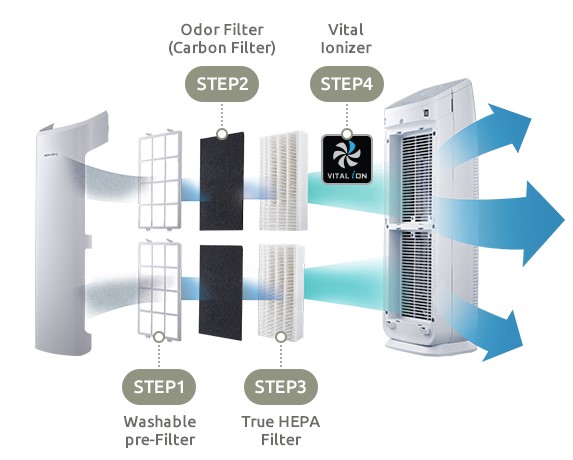 Odor Filter
(Carbon Filter)

STEP2

Vital
Ionizer

STEP4

VITAL iON

STEP1

Washable
pre-Filter

STEP3

True HEPA
Filter